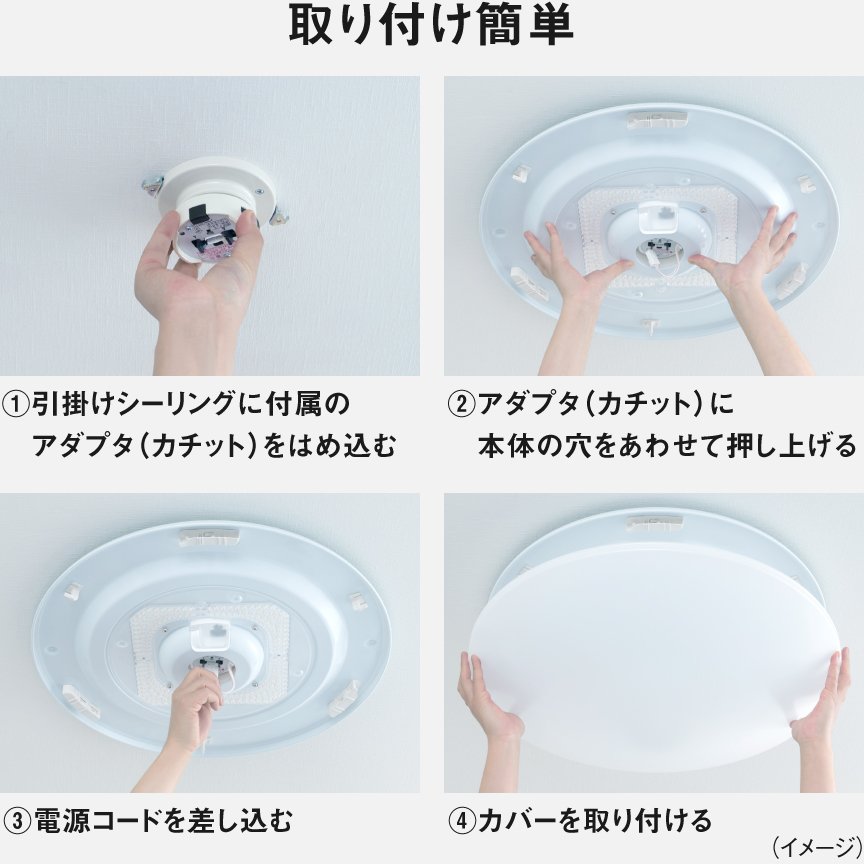 取り付け簡単

①引掛けシーリングに付属のアダプタ（カチット）をはめ込む

②アダプタ（カチット）に本体の穴をあわせて押し上げる

③電源コードを差し込む

④カバーを取り付ける

（イメージ）