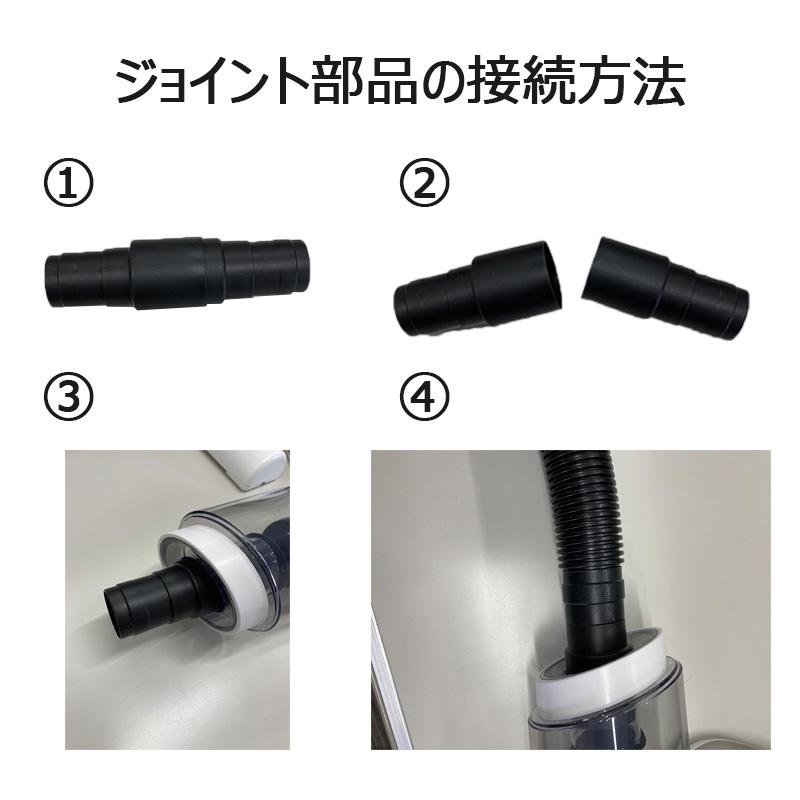 ジョイント部品の接続方法

①

②

③

④